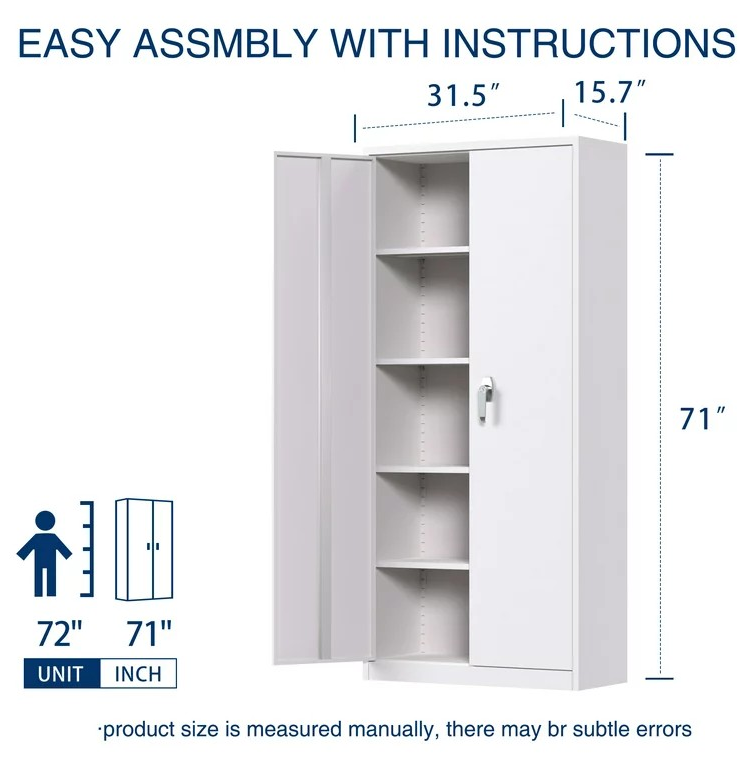 EASY ASSMBLY WITH INSTRUCTIONS

31.5″

15.7″

71″

72"

71"

UNIT

INCH

·product size is measured manually, there may br subtle errors